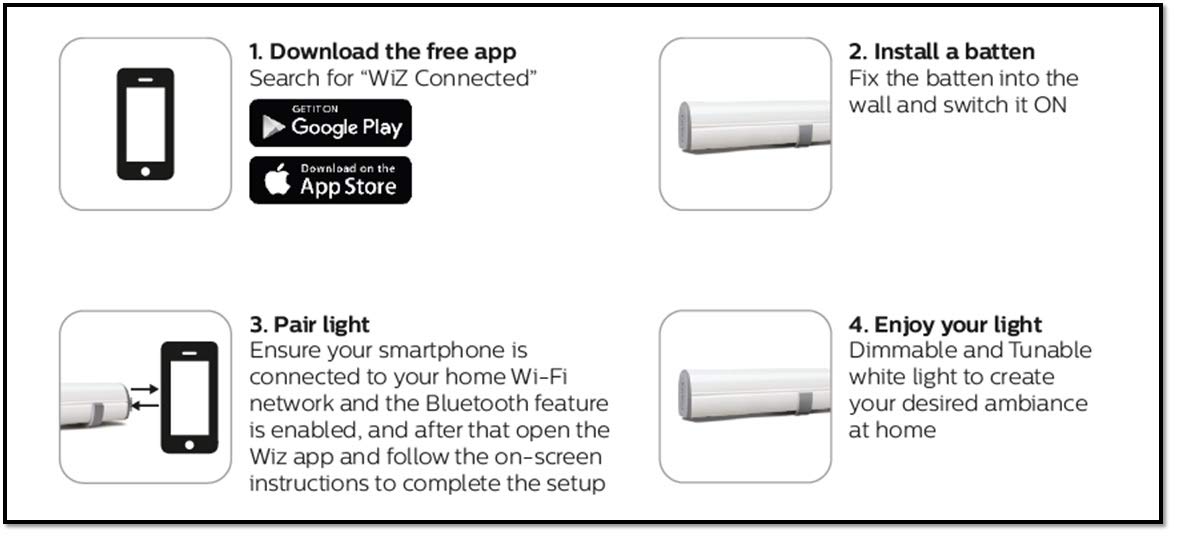 1. Download the free app
Search for "WiZ Connected"

GET IT ON
Google Play

Download on the
App Store

2. Install a batten
Fix the batten into the wall and switch it ON

3. Pair light
Ensure your smartphone is connected to your home Wi-Fi network and the Bluetooth feature is enabled, and after that open the Wiz app and follow the on-screen instructions to complete the setup

4. Enjoy your light
Dimmable and Tunable white light to create your desired ambiance at home